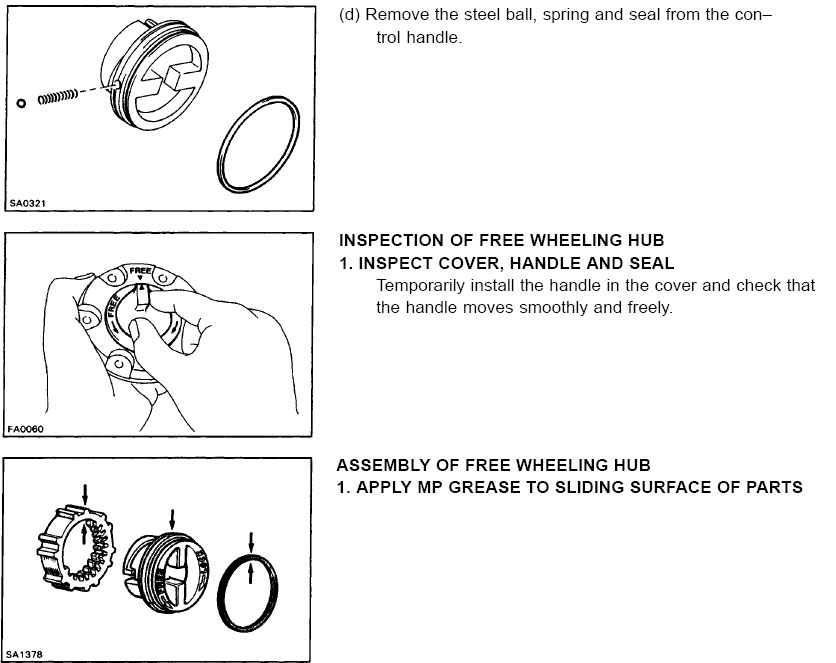 SA0321

(d) Remove the steel ball, spring and seal from the control handle.

FREE

FREE

FA0060

INSPECTION OF FREE WHEELING HUB
1. INSPECT COVER, HANDLE AND SEAL
Temporarily install the handle in the cover and check that the handle moves smoothly and freely.

SA1378

ASSEMBLY OF FREE WHEELING HUB
1. APPLY MP GREASE TO SLIDING SURFACE OF PARTS